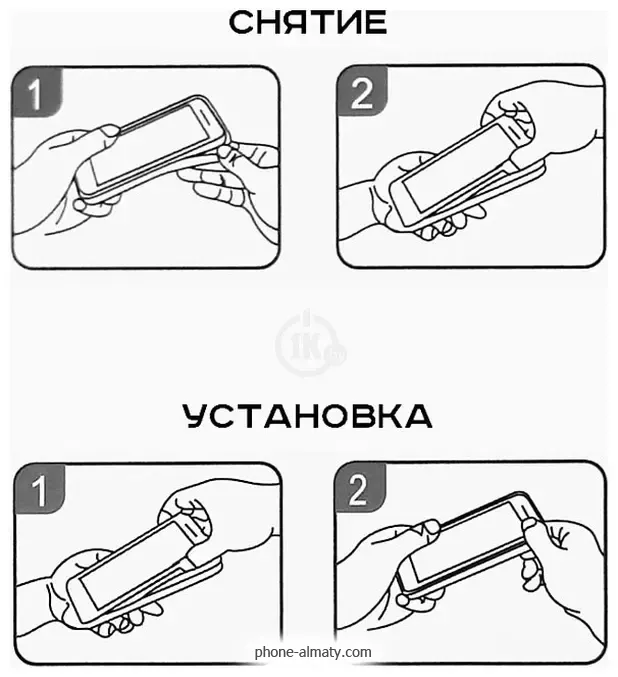 СНЯТИЕ

1

2

1K

УСТАНОВКА

1

2

phone-almaty.com